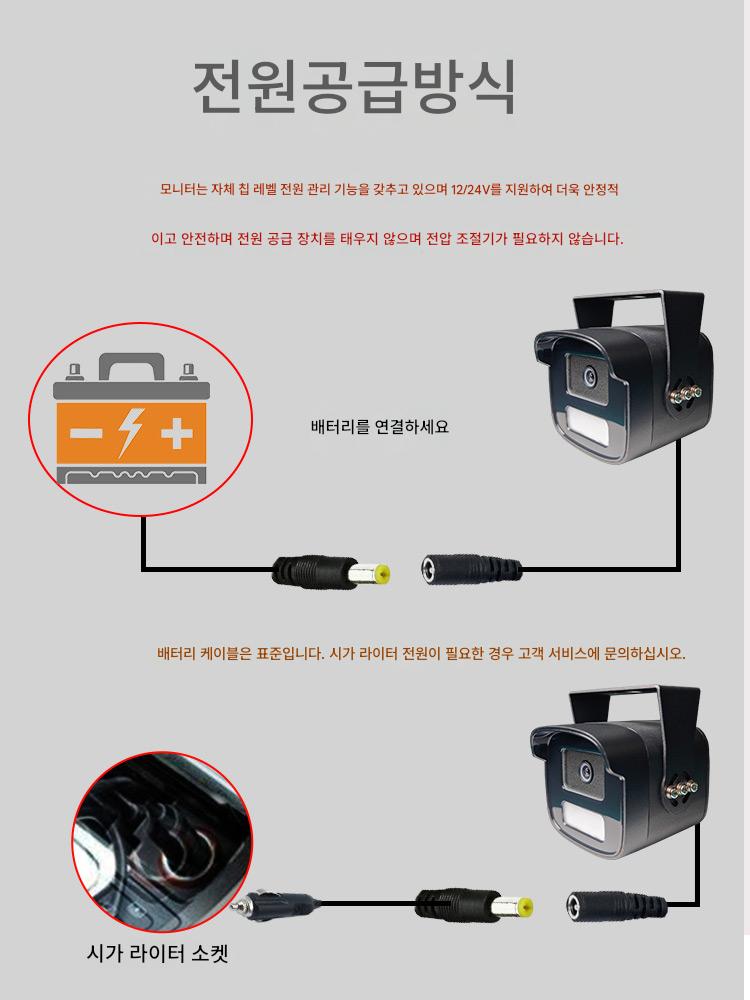 전원공급방식

모니터는 자체 칩 레벨 전원 관리 기능을 갖추고 있으며 12/24V를 지원하여 더욱 안정적

이고 안전하며 전원 공급 장치를 태우지 않으며 전압 조절기가 필요하지 않습니다.

배터리를 연결하세요

배터리 케이블은 표준입니다. 시가 라이터 전원이 필요한 경우 고객 서비스에 문의하십시오.

시가 라이터 소켓