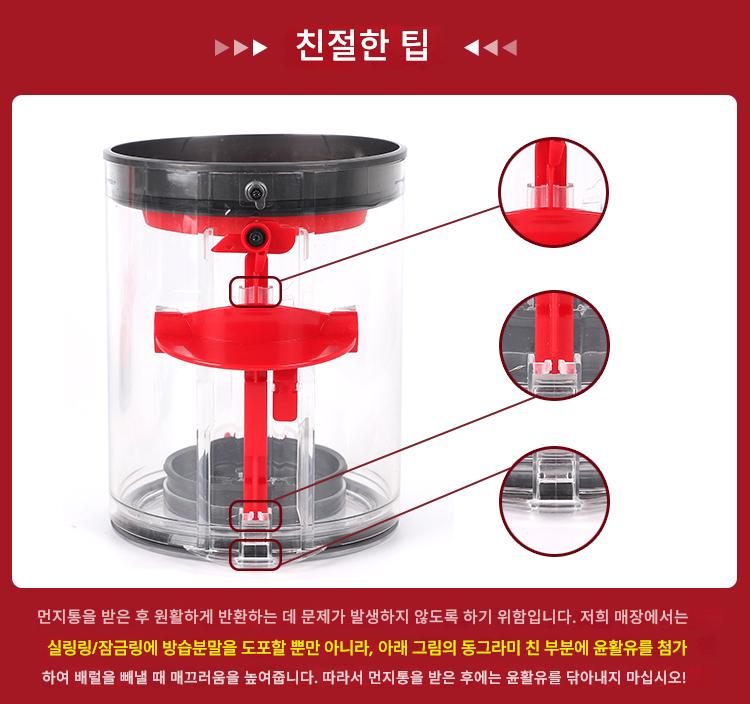 친절한 팁

먼지통을 받은 후 원활하게 반환하는 데 문제가 발생하지 않도록 하기 위함입니다. 저희 매장에서는 실링링/잠금링에 방습분말을 도포할 뿐만 아니라, 아래 그림의 동그라미 친 부분에 윤활유를 첨가하여 배럴을 빼낼 때 매끄러움을 높여줍니다. 따라서 먼지통을 받은 후에는 윤활유를 닦아내지 마십시오!