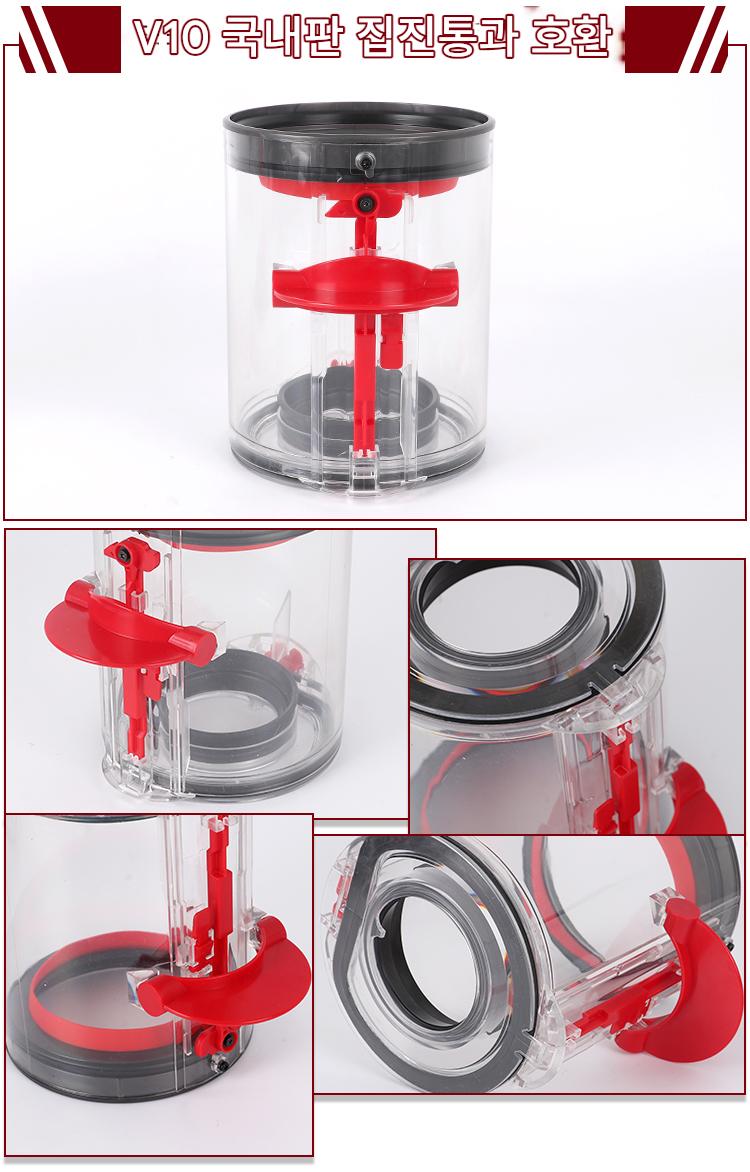 V10 국내판 집진통과 호환