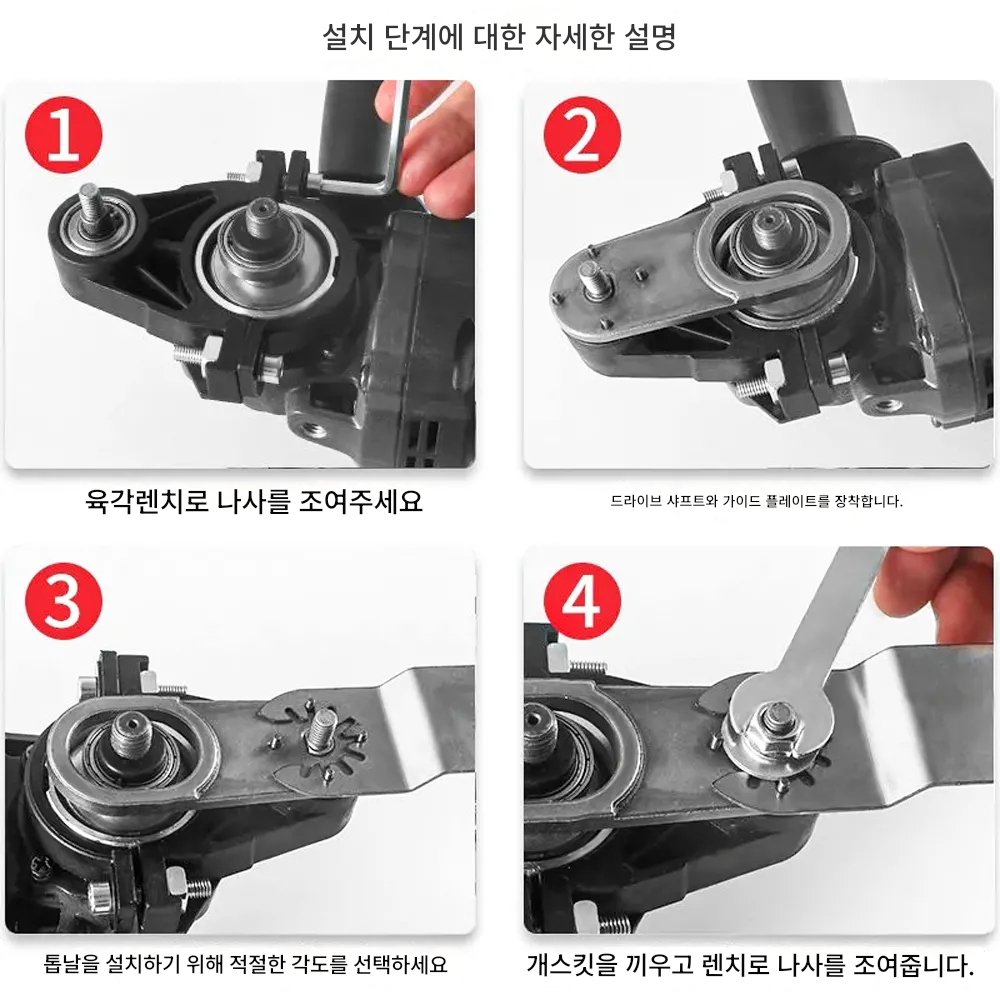 설치 단계에 대한 자세한 설명

1

육각렌치로 나사를 조여주세요

2

드라이브 샤프트와 가이드 플레이트를 장착합니다.

3

톱날을 설치하기 위해 적절한 각도를 선택하세요

4

개스킷을 끼우고 렌치로 나사를 조여줍니다.