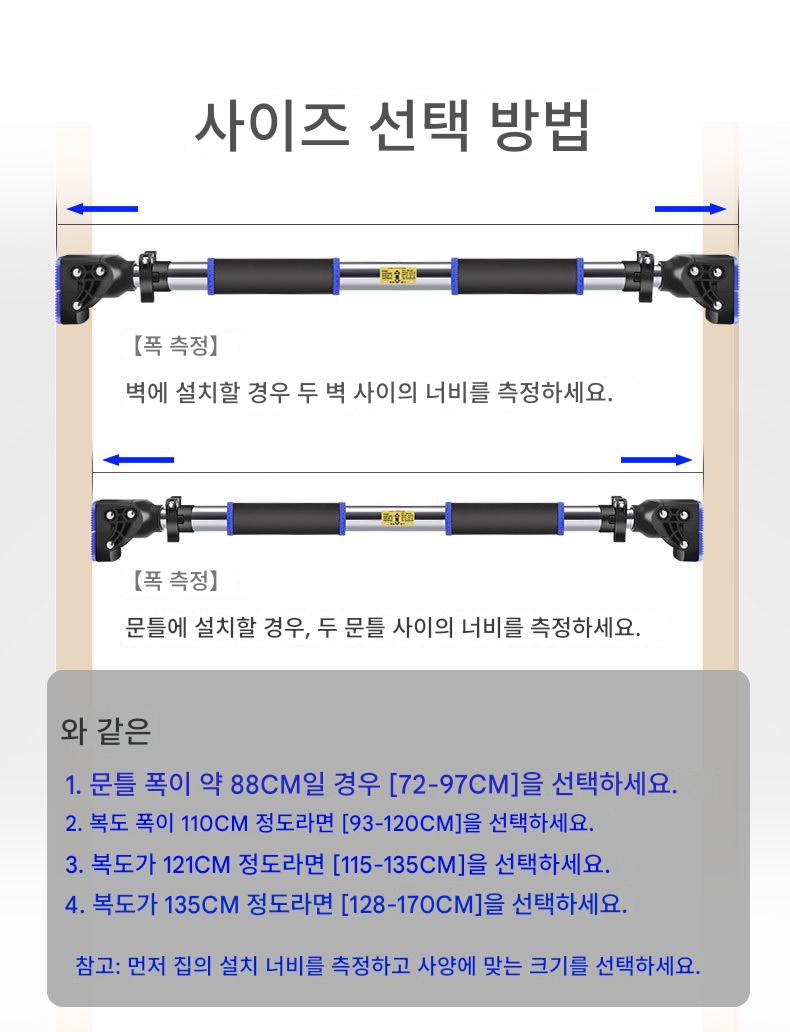 사이즈 선택 방법

【폭 측정】

벽에 설치할 경우 두 벽 사이의 너비를 측정하세요.

【폭 측정】

문틀에 설치할 경우, 두 문틀 사이의 너비를 측정하세요.

와 같은

1. 문틀 폭이 약 88CM일 경우 [72-97CM]을 선택하세요.
2. 복도 폭이 110CM 정도라면 [93-120CM]을 선택하세요.
3. 복도가 121CM 정도라면 [115-135CM]을 선택하세요.
4. 복도가 135CM 정도라면 [128-170CM]을 선택하세요.

참고: 먼저 집의 설치 너비를 측정하고 사양에 맞는 크기를 선택하세요.