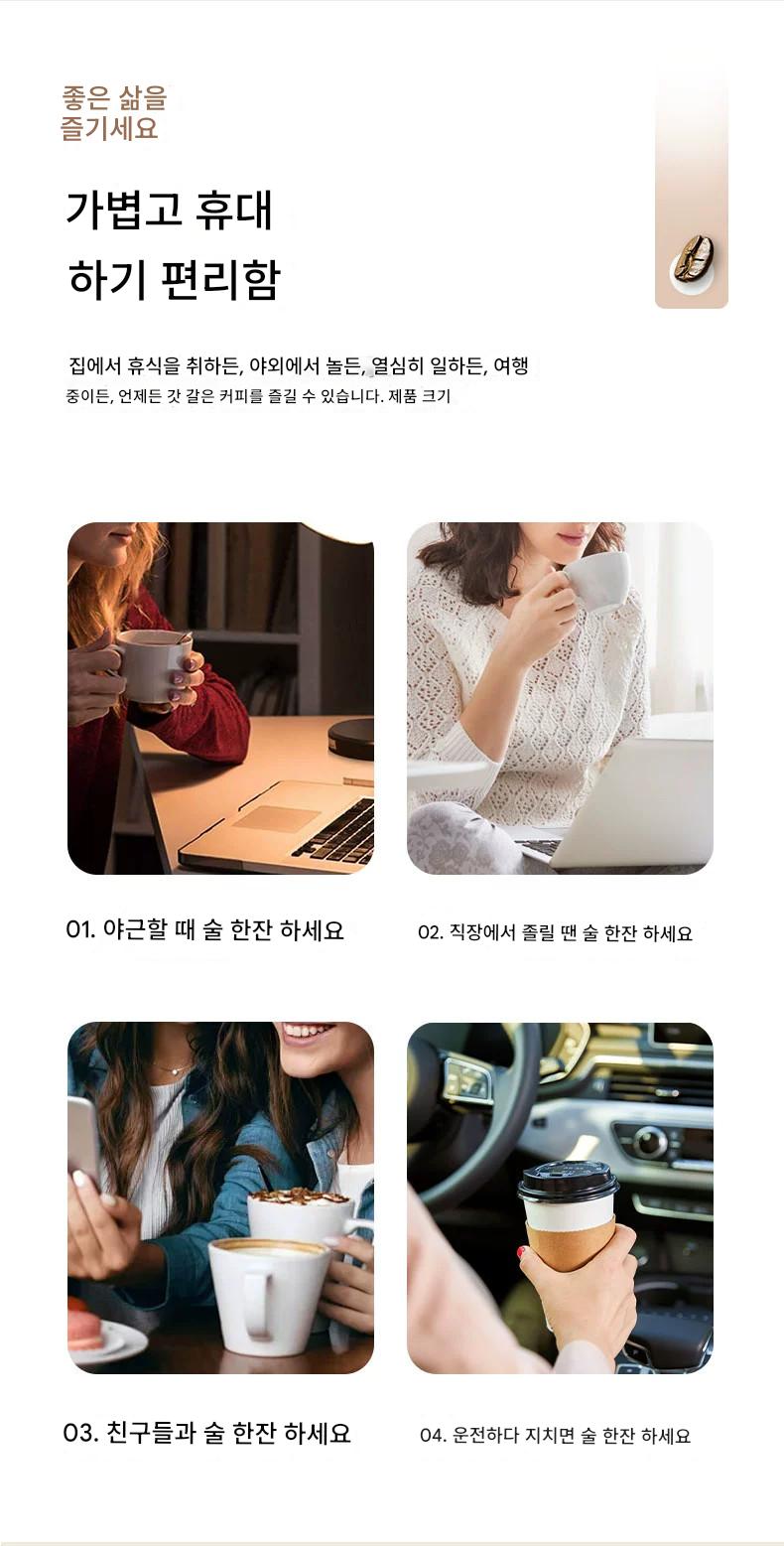 좋은 삶을
즐기세요

가볍고 휴대
하기 편리함

집에서 휴식을 취하든, 야외에서 놀든, 열심히 일하든, 여행 중이든, 언제든 갓 갈은 커피를 즐길 수 있습니다. 제품 크기

01. 야근할 때 술 한잔 하세요

02. 직장에서 졸릴 땐 술 한잔 하세요

03. 친구들과 술 한잔 하세요

04. 운전하다 지치면 술 한잔 하세요