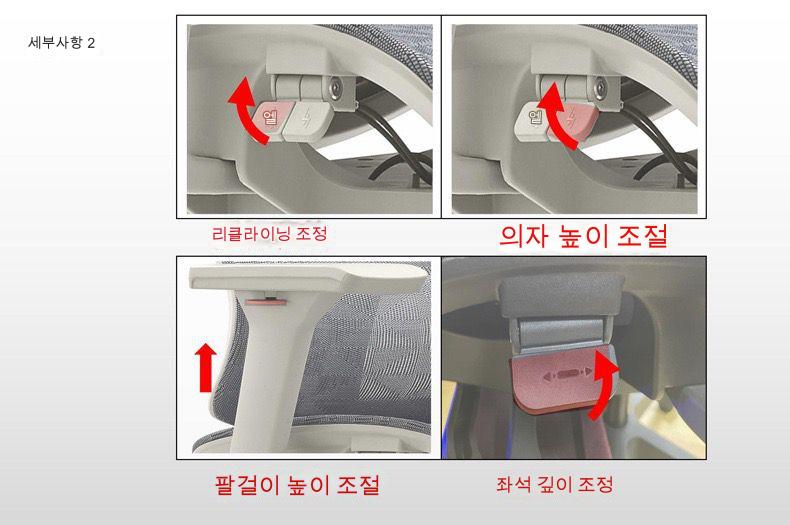 세부사항 2

엘

엘

리클라이닝 조정

의자 높이 조절

팔걸이 높이 조절

좌석 깊이 조정