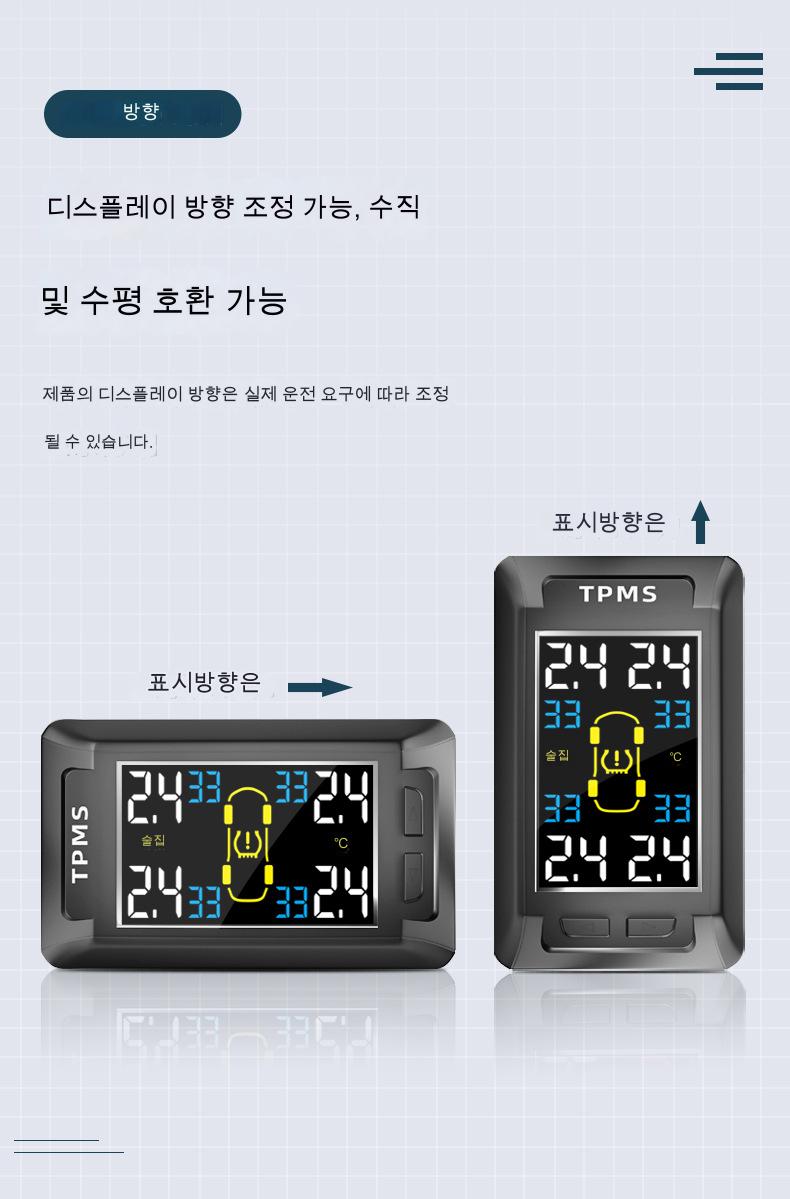 방향

디스플레이 방향 조정 가능, 수직

및 수평 호환 가능

제품의 디스플레이 방향은 실제 운전 요구에 따라 조정

될 수 있습니다.

표시방향은

TPMS

2.4 2.4
33 33
술집 ℃
33 33
2.4 2.4

표시방향은

TPMS

2.4 33 33 2.4
술집 ℃
2.4 33 33 2.4