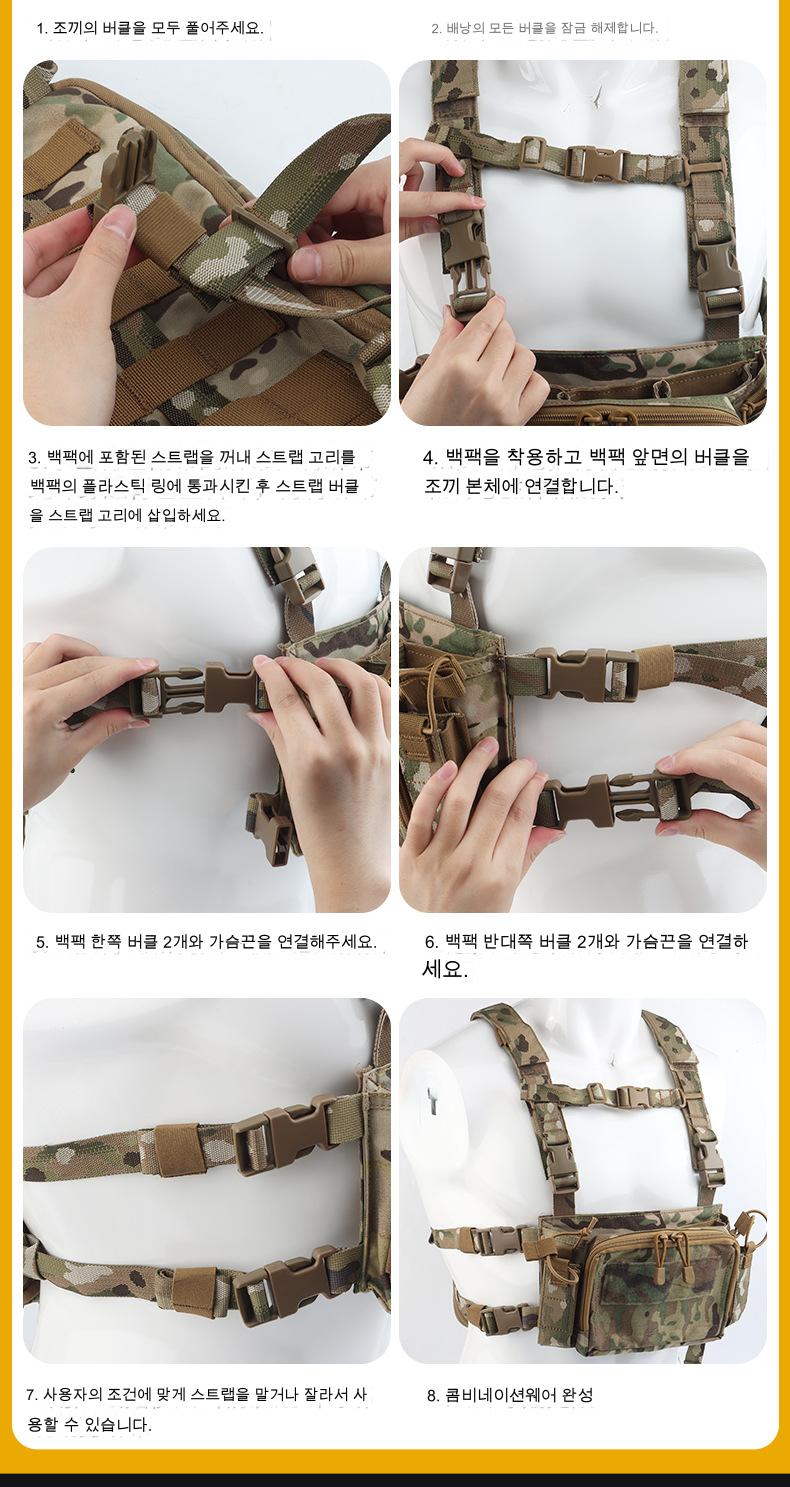 1. 조끼의 버클을 모두 풀어주세요.

2. 배낭의 모든 버클을 잠금 해제합니다.

3. 백팩에 포함된 스트랩을 꺼내 스트랩 고리를 백팩의 플라스틱 링에 통과시킨 후 스트랩 버클을 스트랩 고리에 삽입하세요.

4. 백팩을 착용하고 백팩 앞면의 버클을 조끼 본체에 연결합니다.

5. 백팩 한쪽 버클 2개와 가슴끈을 연결해주세요.

6. 백팩 반대쪽 버클 2개와 가슴끈을 연결하세요.

7. 사용자의 조건에 맞게 스트랩을 말거나 잘라서 사용할 수 있습니다.

8. 콤비네이션웨어 완성