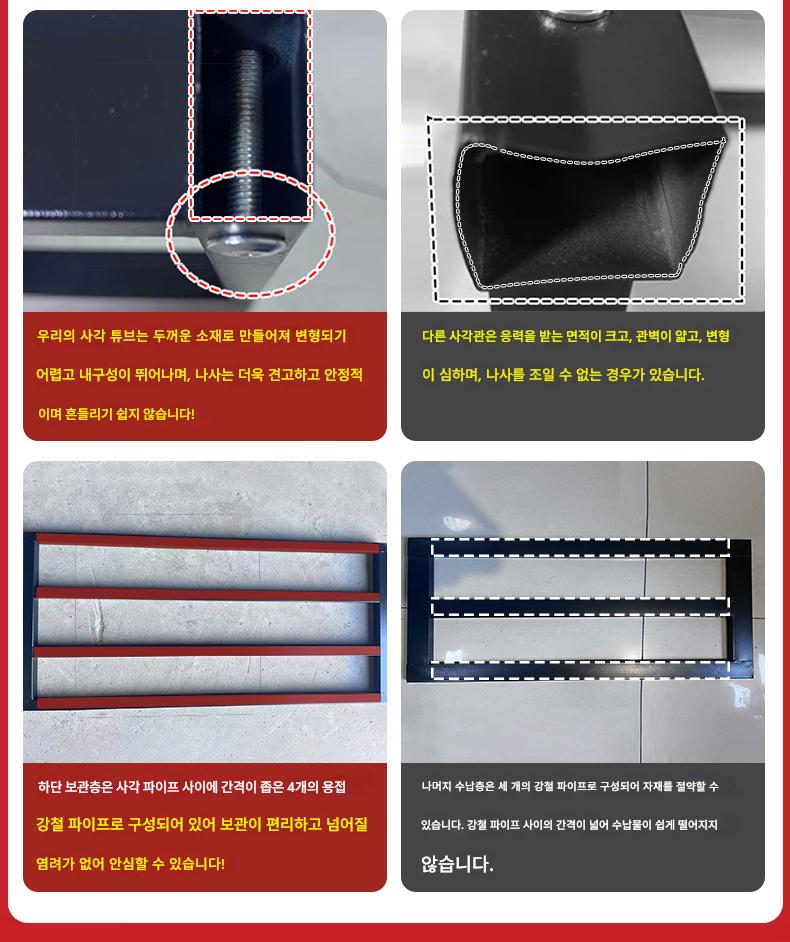 우리의 사각 튜브는 두꺼운 소재로 만들어져 변형되기 어렵고 내구성이 뛰어나며, 나사는 더욱 견고하고 안정적이며 흔들리기 쉽지 않습니다!

다른 사각관은 응력을 받는 면적이 크고, 관벽이 얇고, 변형이 심하며, 나사를 조일 수 없는 경우가 있습니다.

하단 보관층은 사각 파이프 사이에 간격이 좁은 4개의 용접 강철 파이프로 구성되어 있어 보관이 편리하고 넘어질 염려가 없어 안심할 수 있습니다!

나머지 수납층은 세 개의 강철 파이프로 구성되어 자재를 절약할 수 있습니다. 강철 파이프 사이의 간격이 넓어 수납물이 쉽게 떨어지지 않습니다.