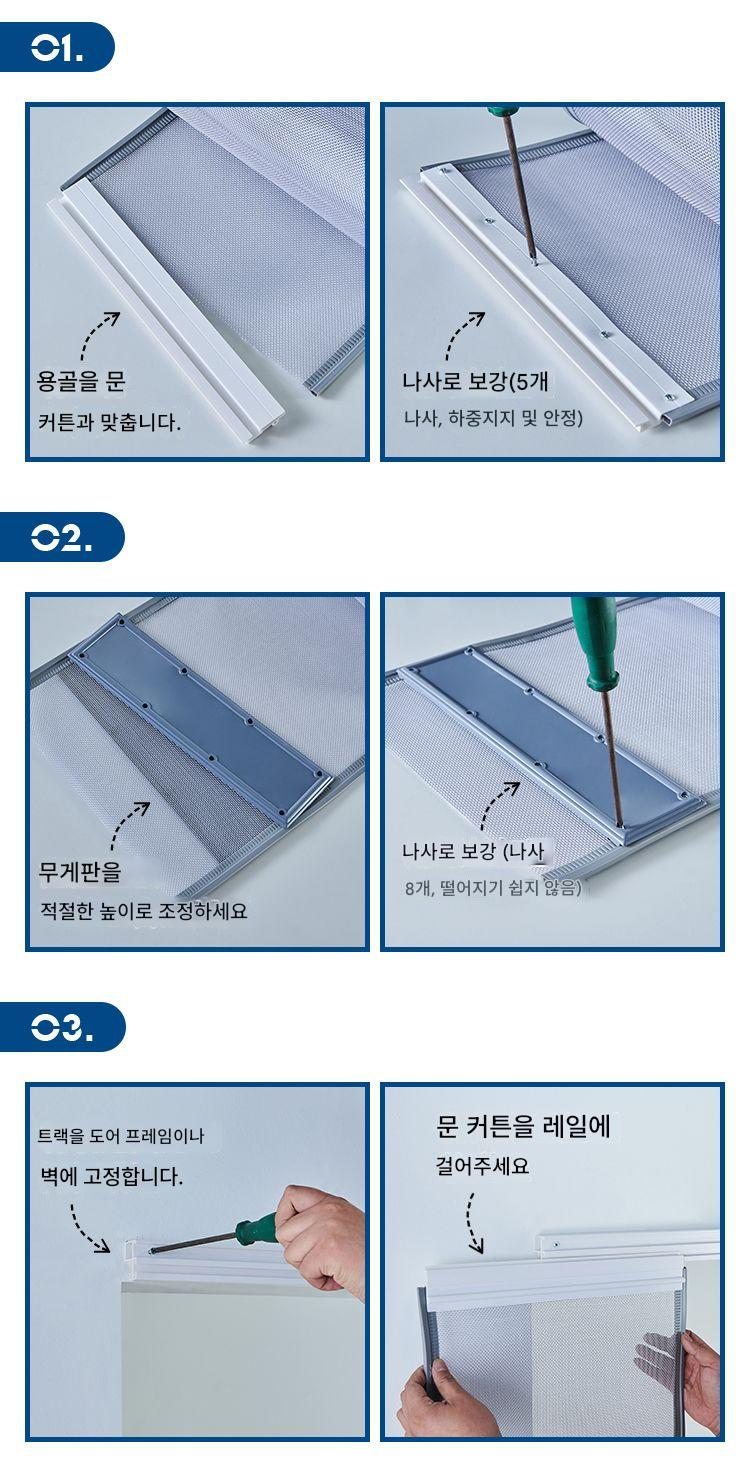 01.

용골을 문
커튼과 맞춥니다.

나사로 보강(5개
나사, 하중지지 및 안정)

02.

무게판을
적절한 높이로 조정하세요

나사로 보강 (나사
8개, 떨어지기 쉽지 않음)

03.

트랙을 도어 프레임이나
벽에 고정합니다.

문 커튼을 레일에
걸어주세요