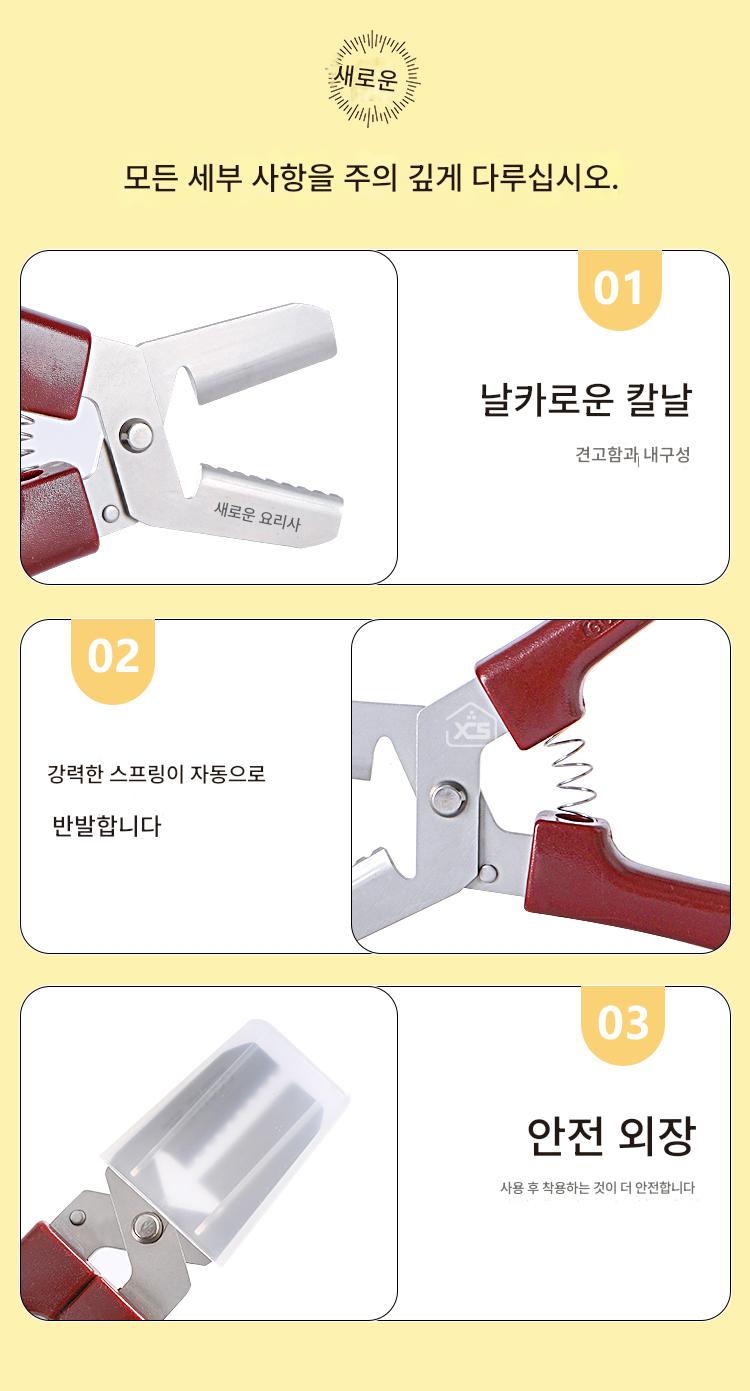 새로운

모든 세부 사항을 주의 깊게 다루십시오.

새로운 요리사

01

날카로운 칼날

견고함과 내구성

02

강력한 스프링이 자동으로

반발합니다

XS

03

안전 외장

사용 후 착용하는 것이 더 안전합니다