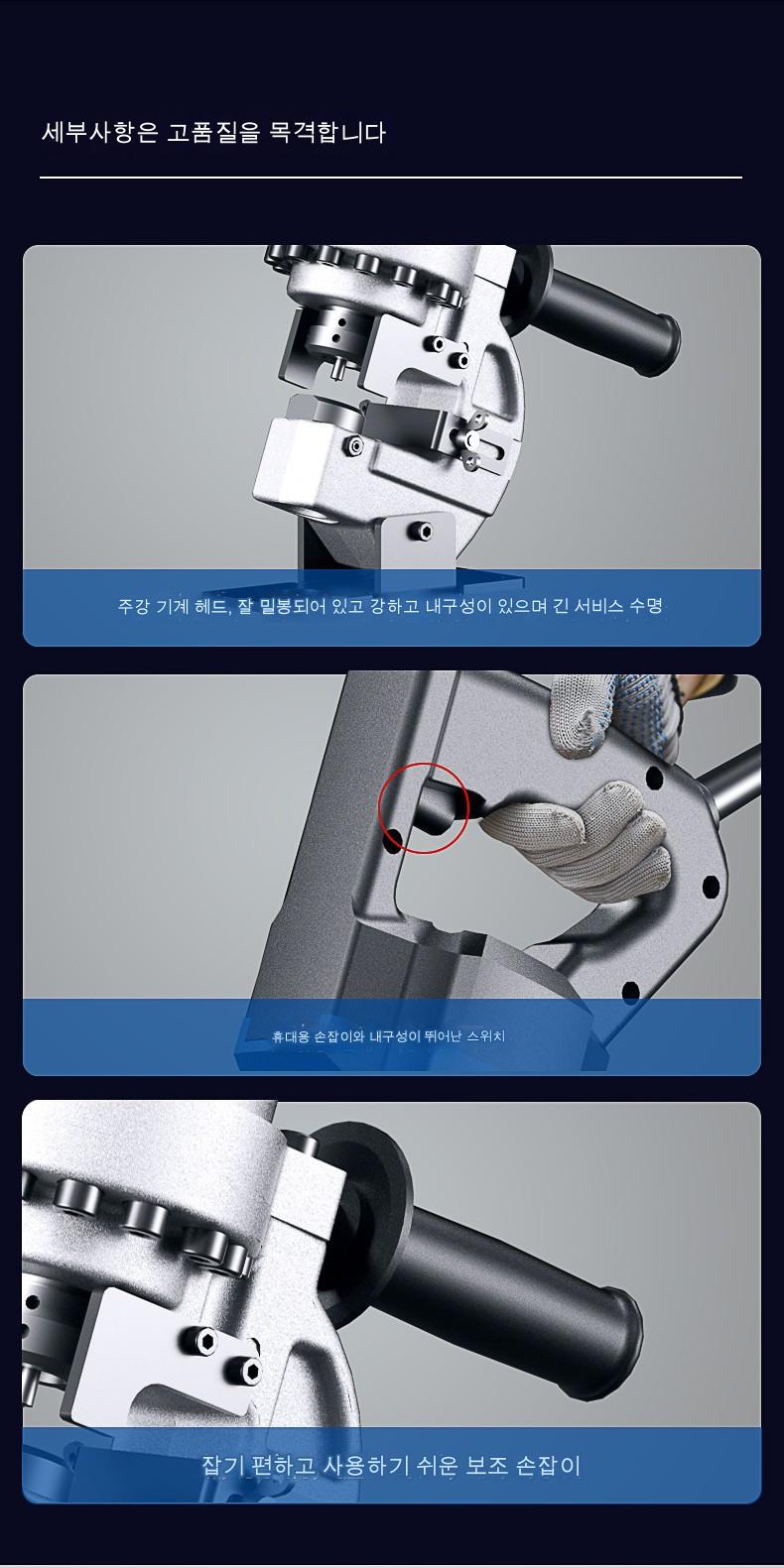 세부사항은 고품질을 목격합니다

주강 기계 헤드, 잘 밀봉되어 있고 강하고 내구성이 있으며 긴 서비스 수명

휴대용 손잡이와 내구성이 뛰어난 스위치

잡기 편하고 사용하기 쉬운 보조 손잡이