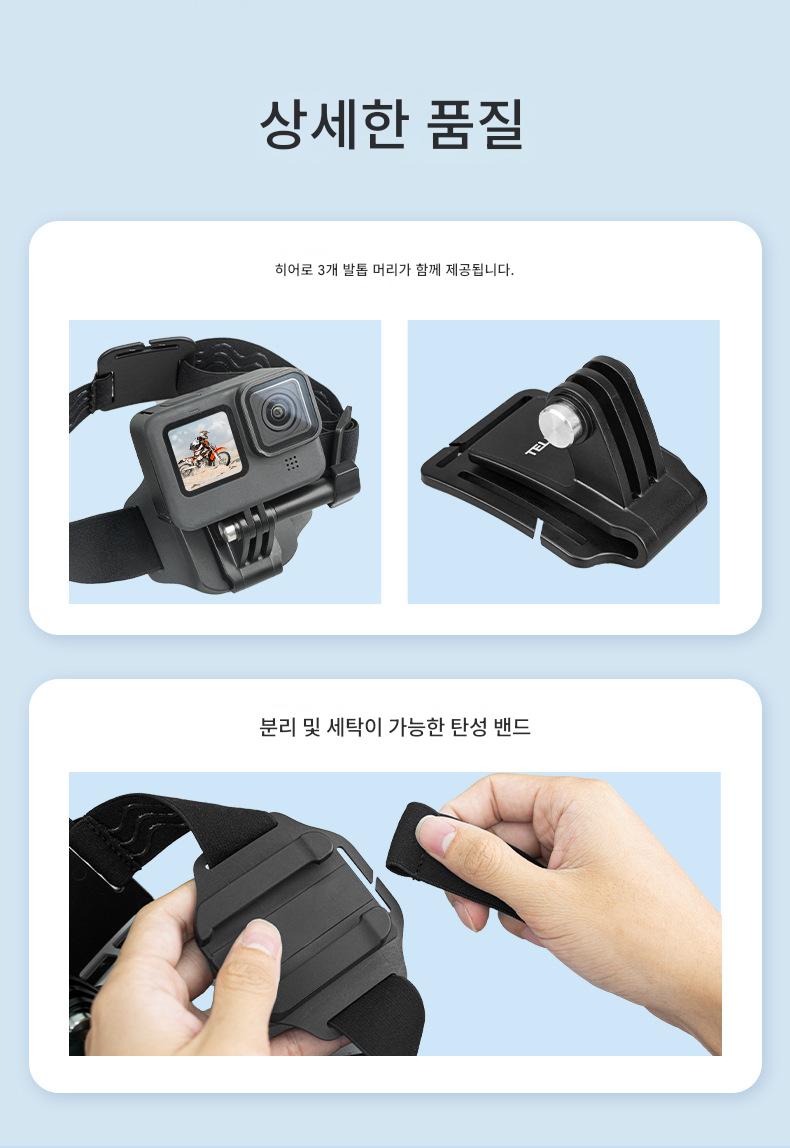 상세한 품질

히어로 3개 발톱 머리가 함께 제공됩니다.

TEL

분리 및 세탁이 가능한 탄성 밴드