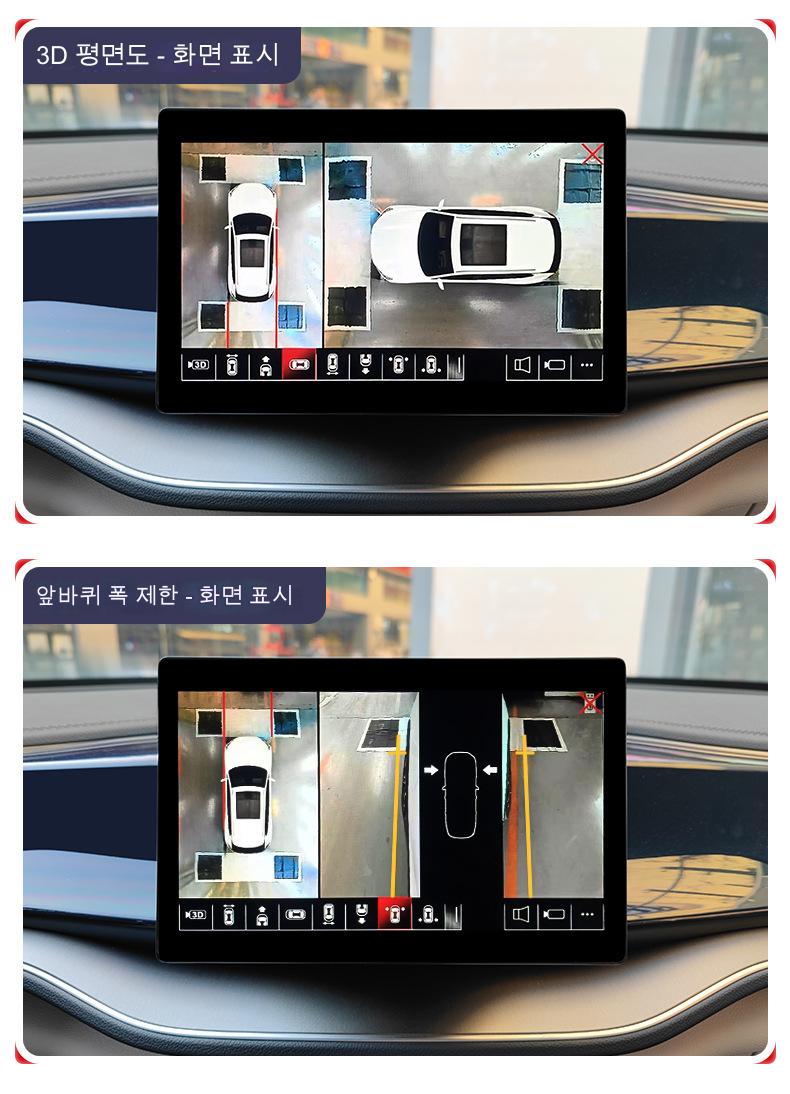 3D 평면도 - 화면 표시

3D

앞바퀴 폭 제한 - 화면 표시

3D