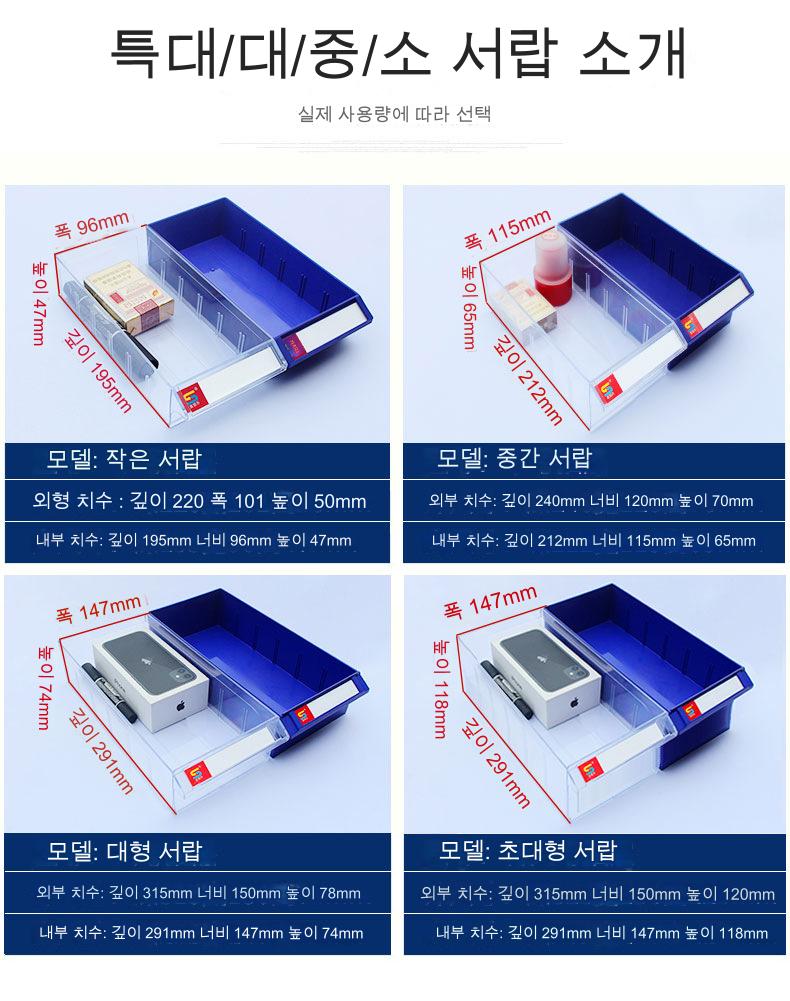 특대/대/중/소 서랍 소개

실제 사용량에 따라 선택

폭 96mm
높이 47mm
깊이 195mm

모델: 작은 서랍
외형 치수 : 깊이 220 폭 101 높이 50mm
내부 치수: 깊이 195mm 너비 96mm 높이 47mm

폭 115mm
높이 65mm
깊이 212mm

모델: 중간 서랍
외부 치수: 깊이 240mm 너비 120mm 높이 70mm
내부 치수: 깊이 212mm 너비 115mm 높이 65mm

폭 147mm
높이 74mm
깊이 291mm

모델: 대형 서랍
외부 치수: 깊이 315mm 너비 150mm 높이 78mm
내부 치수: 깊이 291mm 너비 147mm 높이 74mm

폭 147mm
높이 118mm
깊이 291mm

모델: 초대형 서랍
외부 치수: 깊이 315mm 너비 150mm 높이 120mm
내부 치수: 깊이 291mm 너비 147mm 높이 118mm