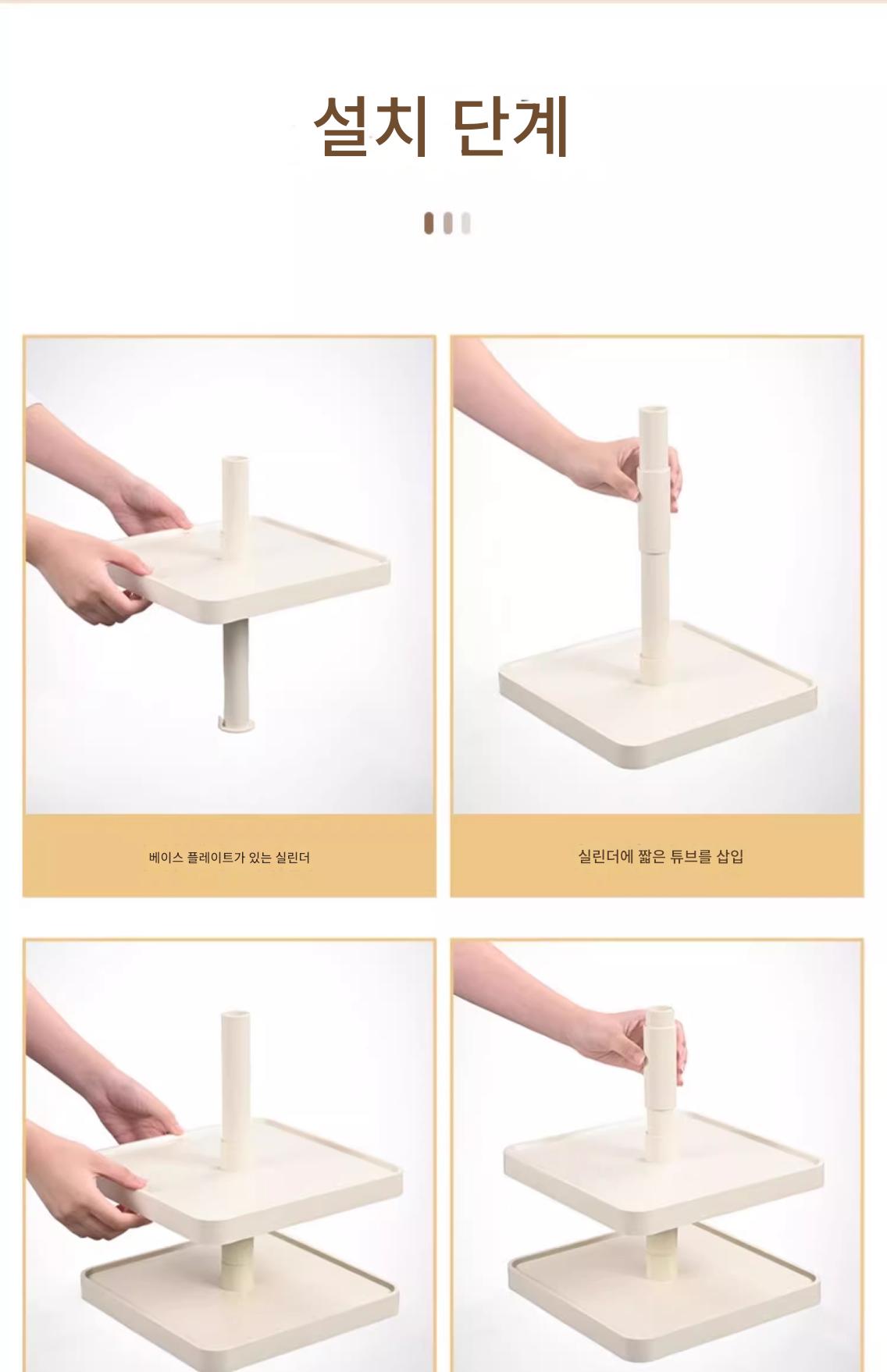 설치 단계

베이스 플레이트가 있는 실린더

실린더에 짧은 튜브를 삽입