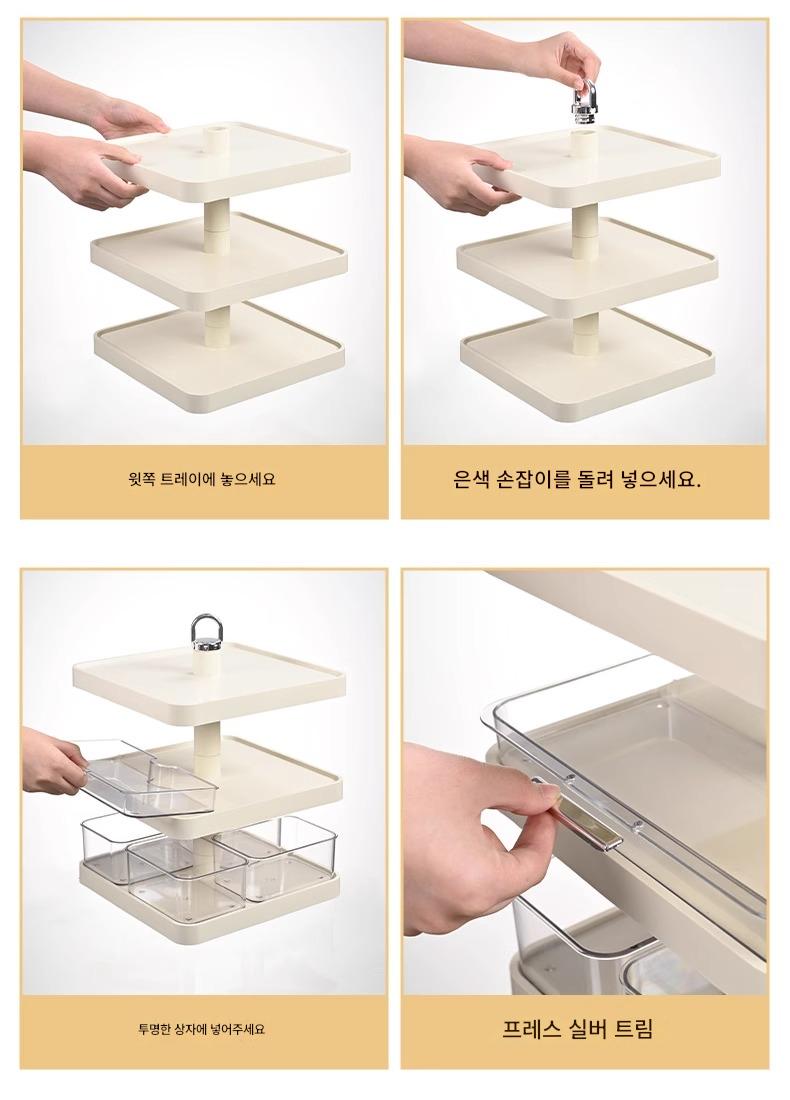 윗쪽 트레이에 놓으세요

은색 손잡이를 돌려 넣으세요.

투명한 상자에 넣어주세요

프레스 실버 트림